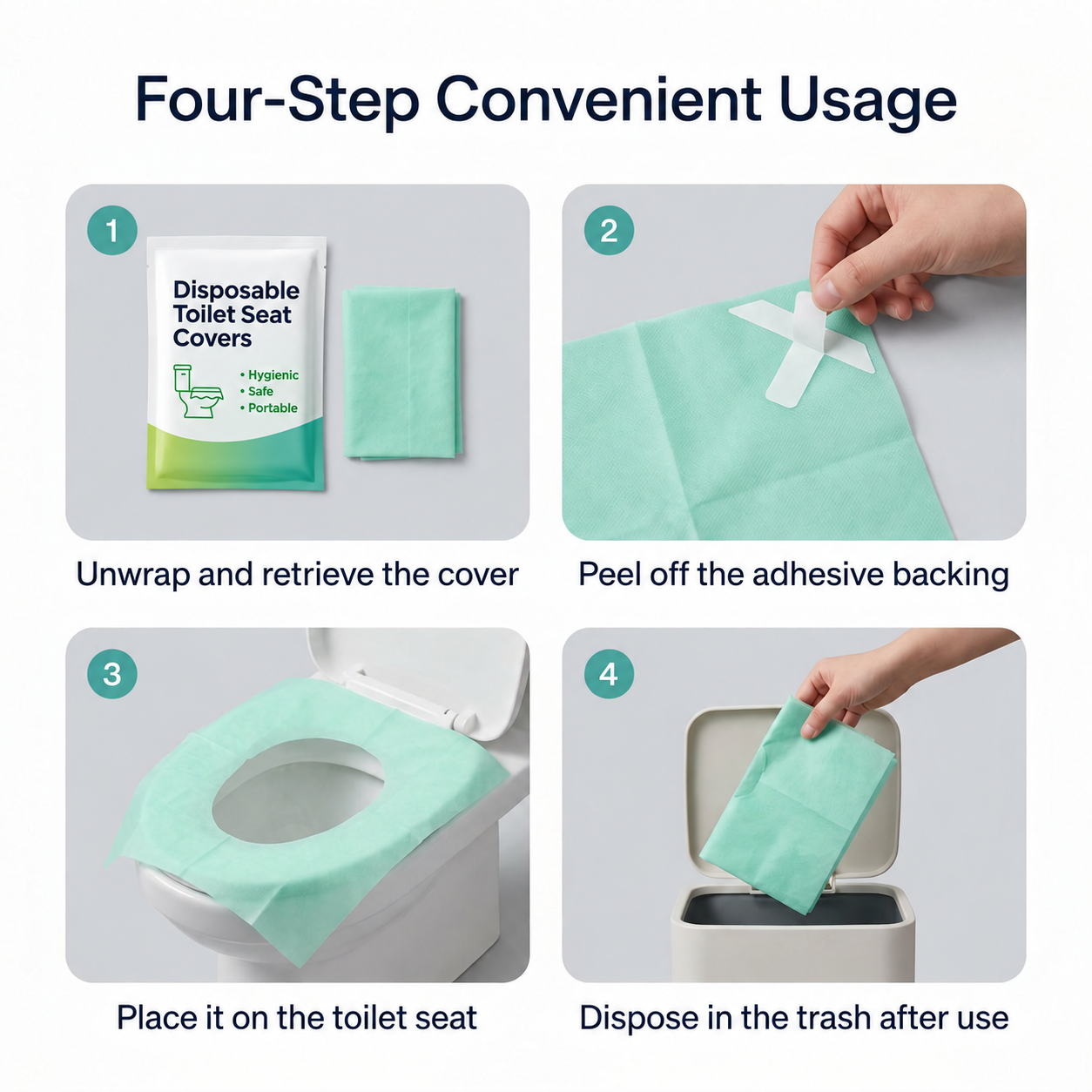 Four-Step Convenient Usage

1

Disposable Toilet Seat Covers

• Hygienic
• Safe
• Portable

Unwrap and retrieve the cover

2

Peel off the adhesive backing

3

Place it on the toilet seat

4

Dispose in the trash after use